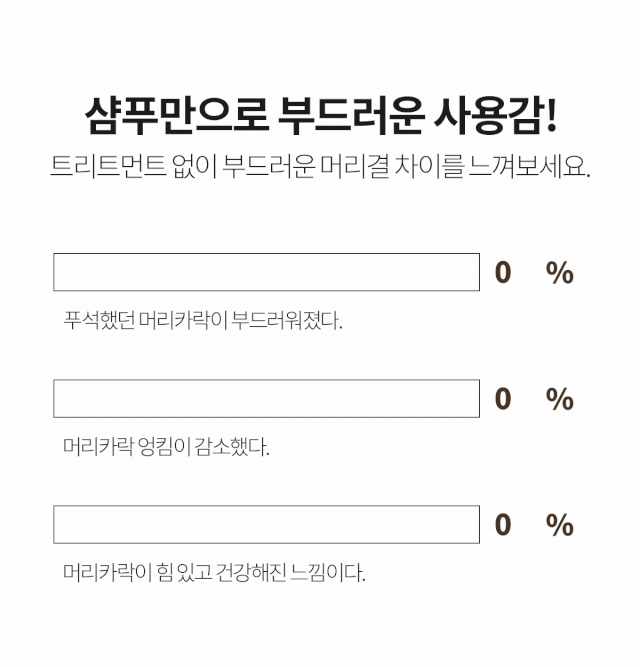 샴푸만으로 부드러운 사용감!
트리트먼트 없이 부드러운 머리결 차이를 느껴보세요.

0 %
푸석했던 머리카락이 부드러워졌다.

0 %
머리카락 엉킴이 감소했다.

0 %
머리카락이 힘 있고 건강해진 느낌이다.